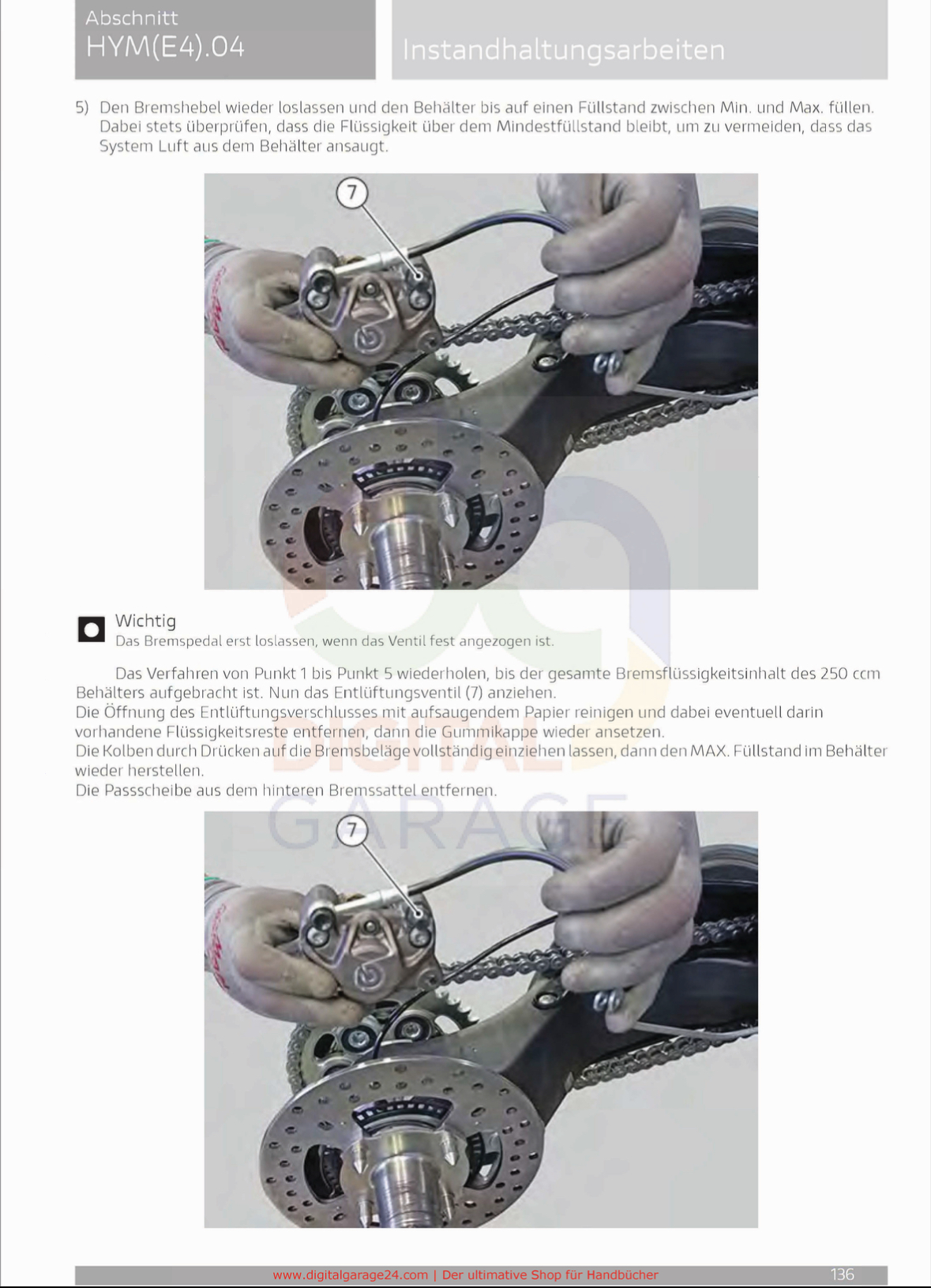 Abschnitt
HYM(E4).04

Instandhaltungsarbeiten

5) Den Bremshebel wieder loslassen und den Behälter bis auf einen Füllstand zwischen Min. und Max. füllen. Dabei stets überprüfen, dass die Flüssigkeit über dem Mindestfüllstand bleibt, um zu vermeiden, dass das System Luft aus dem Behälter ansaugt.

7

Wichtig
Das Bremspedal erst loslassen, wenn das Ventil fest angezogen ist.

Das Verfahren von Punkt 1 bis Punkt 5 wiederholen, bis der gesamte Bremsflüssigkeitsinhalt des 250 ccm Behälters aufgebracht ist. Nun das Entlüftungsventil (7) anziehen.
Die Öffnung des Entlüftungsverschlusses mit aufsaugendem Papier reinigen und dabei eventuell darin vorhandene Flüssigkeitsreste entfernen, dann die Gummikappe wieder ansetzen.
Die Kolben durch Drücken auf die Bremsbeläge vollständig einziehen lassen, dann den MAX. Füllstand im Behälter wieder herstellen.
Die Passscheibe aus dem hinteren Bremssattel entfernen.

DIGITAL GARAGE

7

www.digitalgarage24.com | Der ultimative Shop für Handbücher
136