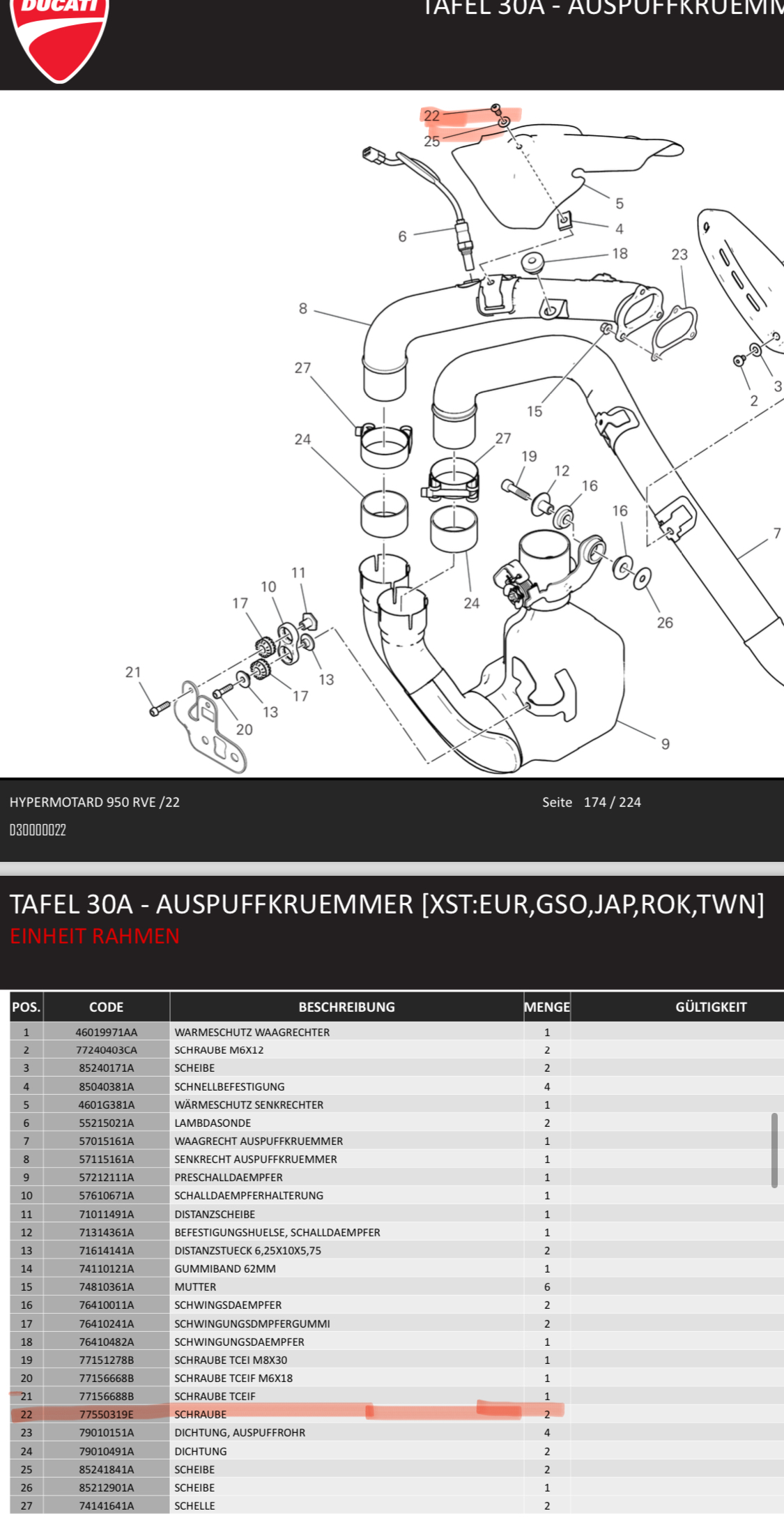 DUCATI

TAFEL 30A - AUSPUFFKRUEMM

22
25
5
4
6
18
23
8
27
15
2
3
24
27
19
12
16
16
7
11
10
17
24
26
21
13
17
13
20
9

HYPERMOTARD 950 RVE /22

Seite 174 / 224

D30000022

TAFEL 30A - AUSPUFFKRUEMMER [XST:EUR,GSO,JAP,ROK,TWN]
EINHEIT RAHMEN

| POS. | CODE | BESCHREIBUNG | MENGE | GÜLTIGKEIT |
|---|---|---|---|---|
| 1 | 46019971AA | WARMESCHUTZ WAAGRECHTER | 1 | |
| 2 | 77240403CA | SCHRAUBE M6X12 | 2 | |
| 3 | 85240171A | SCHEIBE | 2 | |
| 4 | 85040381A | SCHNELLBEFESTIGUNG | 4 | |
| 5 | 4601G381A | WÄRMESCHUTZ SENKRECHTER | 1 | |
| 6 | 55215021A | LAMBDASONDE | 2 | |
| 7 | 57015161A | WAAGRECHT AUSPUFFKRUEMMER | 1 | |
| 8 | 57115161A | SENKRECHT AUSPUFFKRUEMMER | 1 | |
| 9 | 57212111A | PRESCHALLDAEMPFER | 1 | |
| 10 | 57610671A | SCHALLDAEMPFERHALTERUNG | 1 | |
| 11 | 71011491A | DISTANZSCHEIBE | 1 | |
| 12 | 71314361A | BEFESTIGUNGSHUELSE, SCHALLDAEMPFER | 1 | |
| 13 | 71614141A | DISTANZSTUECK 6,25X10X5,75 | 2 | |
| 14 | 74110121A | GUMMIBAND 62MM | 1 | |
| 15 | 74810361A | MUTTER | 6 | |
| 16 | 76410011A | SCHWINGSDAEMPFER | 2 | |
| 17 | 76410241A | SCHWINGUNGSDMPFERGUMMI | 2 | |
| 18 | 76410482A | SCHWINGUNGSDAEMPFER | 1 | |
| 19 | 77151278B | SCHRAUBE TCEI M8X30 | 1 | |
| 20 | 77156668B | SCHRAUBE TCEIF M6X18 | 1 | |
| 21 | 77156688B | SCHRAUBE TCEIF | 1 | |
| 22 | 77550319E | SCHRAUBE | 2 | |
| 23 | 79010151A | DICHTUNG, AUSPUFFROHR | 4 | |
| 24 | 79010491A | DICHTUNG | 2 | |
| 25 | 85241841A | SCHEIBE | 2 | |
| 26 | 85212901A | SCHEIBE | 1 | |
| 27 | 74141641A | SCHELLE | 2 | |