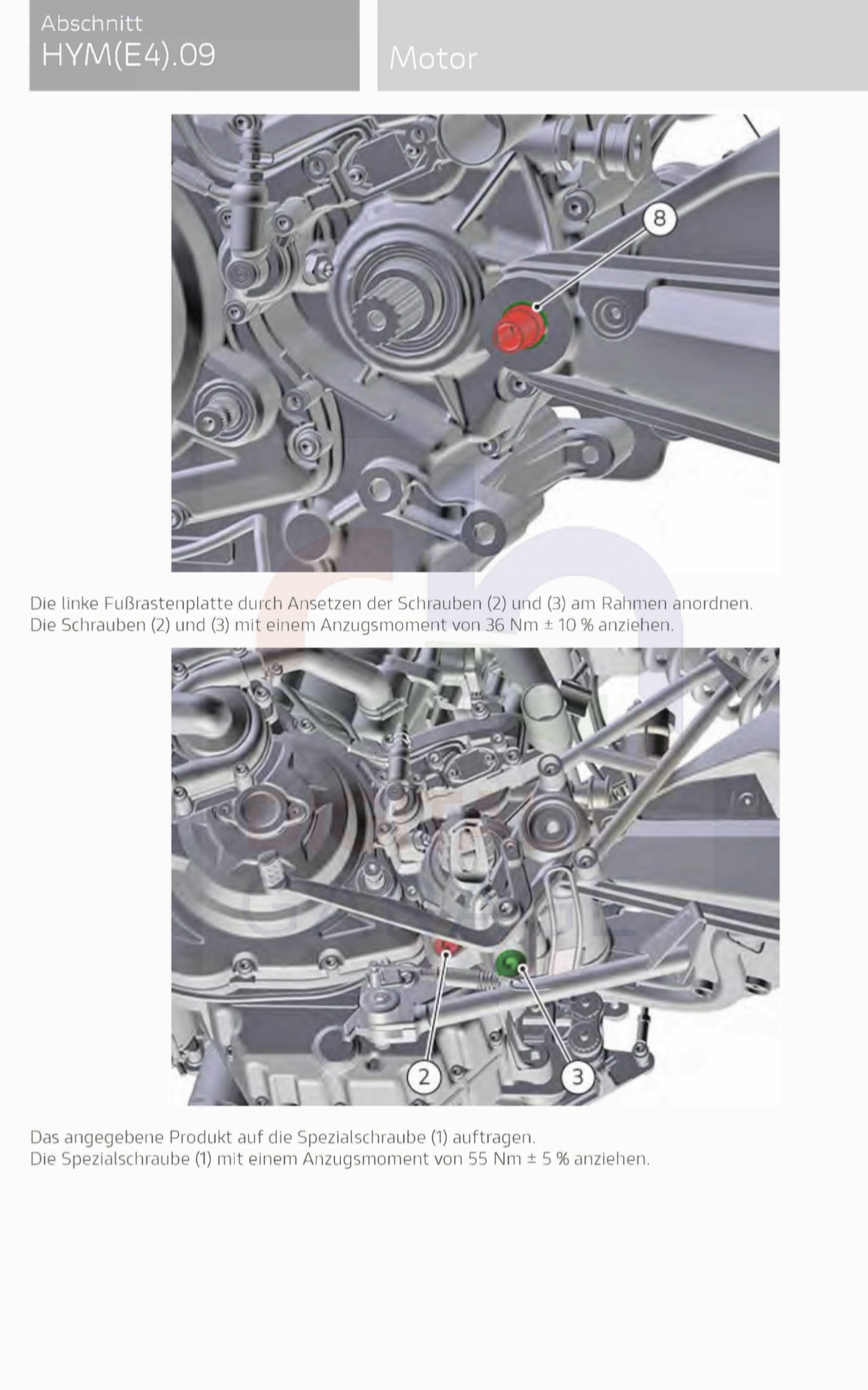 Abschnitt
HYM(E4).09

Motor

8

Die linke Fußrastenplatte durch Ansetzen der Schrauben (2) und (3) am Rahmen anordnen.
Die Schrauben (2) und (3) mit einem Anzugsmoment von 36 Nm ± 10 % anziehen.

2

3

Das angegebene Produkt auf die Spezialschraube (1) auftragen.
Die Spezialschraube (1) mit einem Anzugsmoment von 55 Nm ± 5 % anziehen.