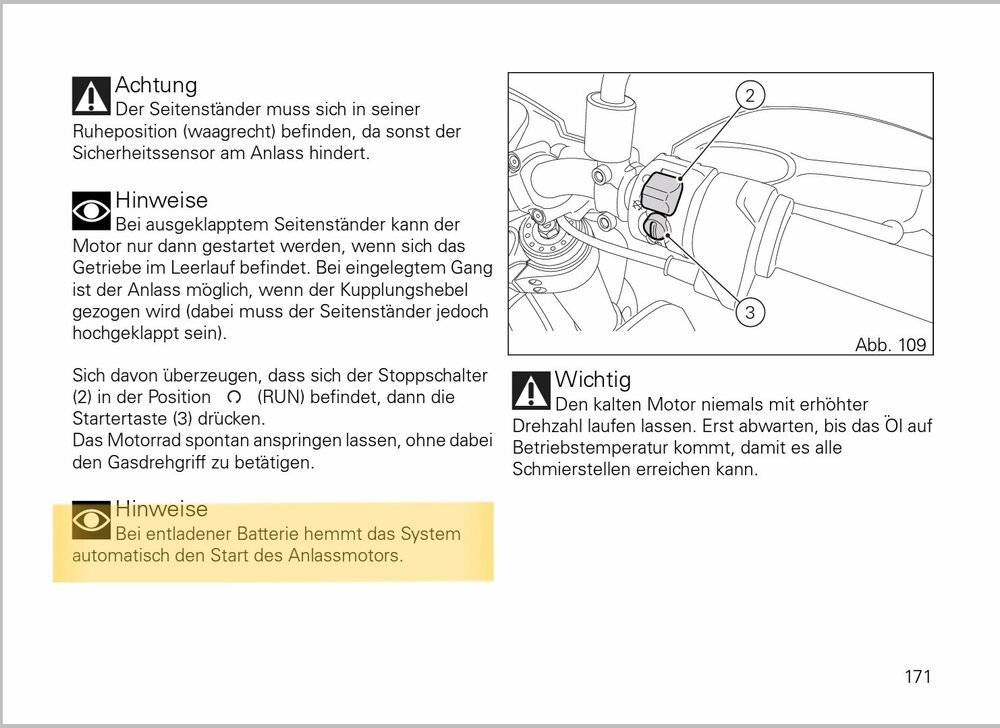 Achtung
Der Seitenständer muss sich in seiner Ruheposition (waagrecht) befinden, da sonst der Sicherheitssensor am Anlass hindert.

Hinweise
Bei ausgeklapptem Seitenständer kann der Motor nur dann gestartet werden, wenn sich das Getriebe im Leerlauf befindet. Bei eingelegtem Gang ist der Anlass möglich, wenn der Kupplungshebel gezogen wird (dabei muss der Seitenständer jedoch hochgeklappt sein).

Sich davon überzeugen, dass sich der Stoppschalter (2) in der Position (RUN) befindet, dann die Startertaste (3) drücken.
Das Motorrad spontan anspringen lassen, ohne dabei den Gasdrehgriff zu betätigen.

Hinweise
Bei entladener Batterie hemmt das System automatisch den Start des Anlassmotors.

2
3
Abb. 109

Wichtig
Den kalten Motor niemals mit erhöhter Drehzahl laufen lassen. Erst abwarten, bis das Öl auf Betriebstemperatur kommt, damit es alle Schmierstellen erreichen kann.

171