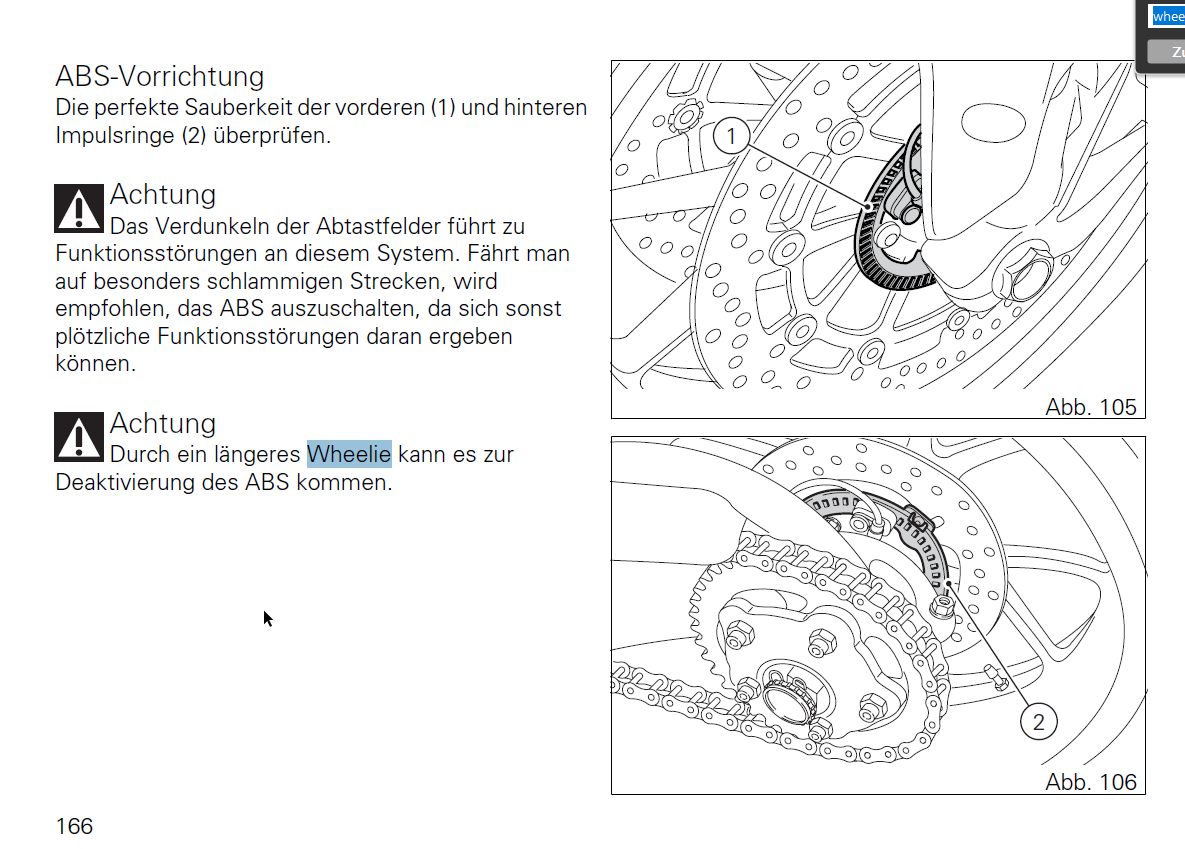 whee
Zu

ABS-Vorrichtung
Die perfekte Sauberkeit der vorderen (1) und hinteren Impulsringe (2) überprüfen.

Achtung
Das Verdunkeln der Abtastfelder führt zu Funktionsstörungen an diesem System. Fährt man auf besonders schlammigen Strecken, wird empfohlen, das ABS auszuschalten, da sich sonst plötzliche Funktionsstörungen daran ergeben können.

Achtung
Durch ein längeres Wheelie kann es zur Deaktivierung des ABS kommen.

1

Abb. 105

2

Abb. 106

166